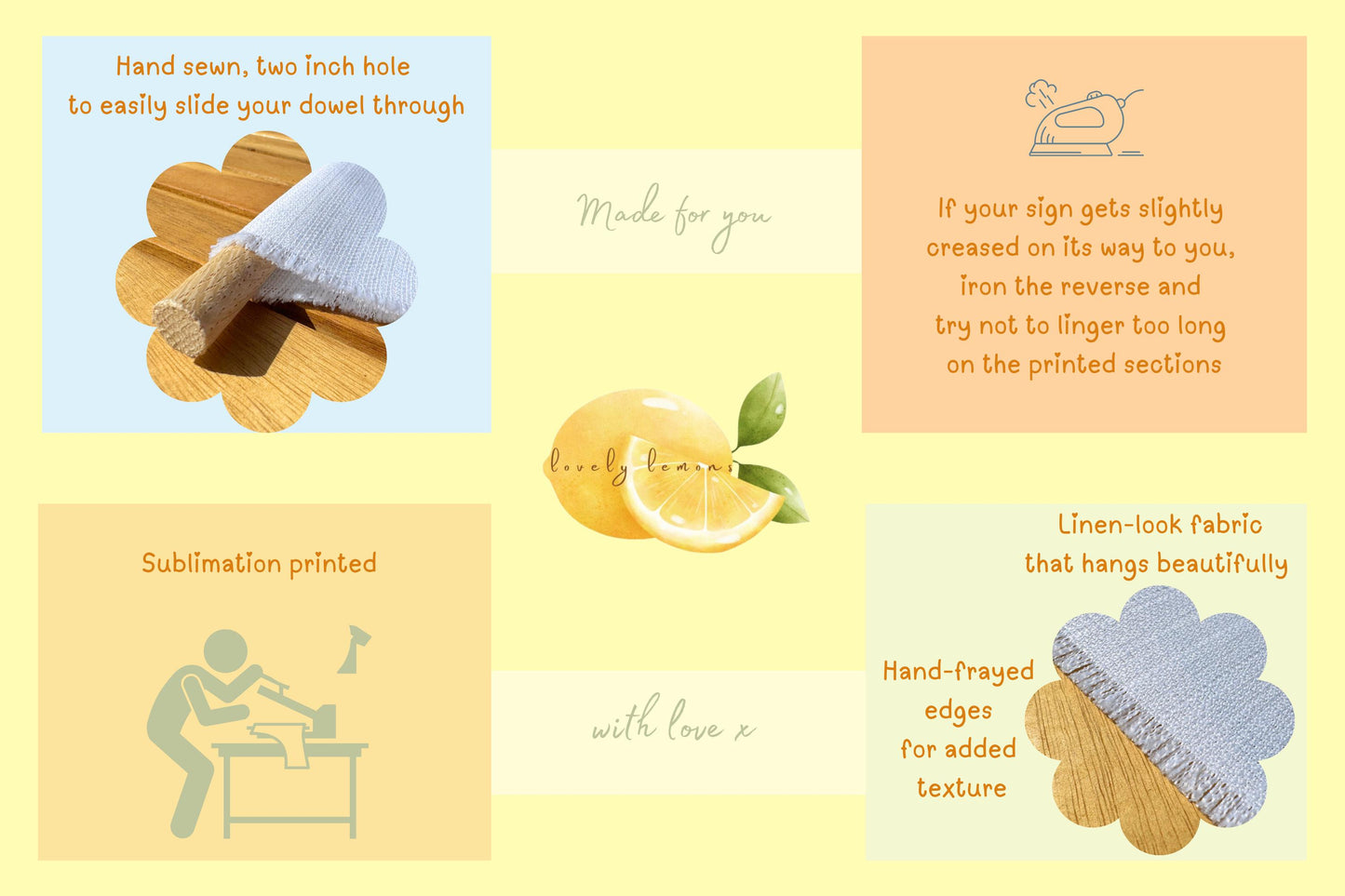 Hand sewn, two inch hole to easily slide your dowel through

Made for you

If your sign gets slightly creased on its way to you, iron the reverse and try not to linger too long on the printed sections

lovely lemons

Sublimation printed

with love x

Linen-look fabric that hangs beautifully

Hand-frayed edges for added texture